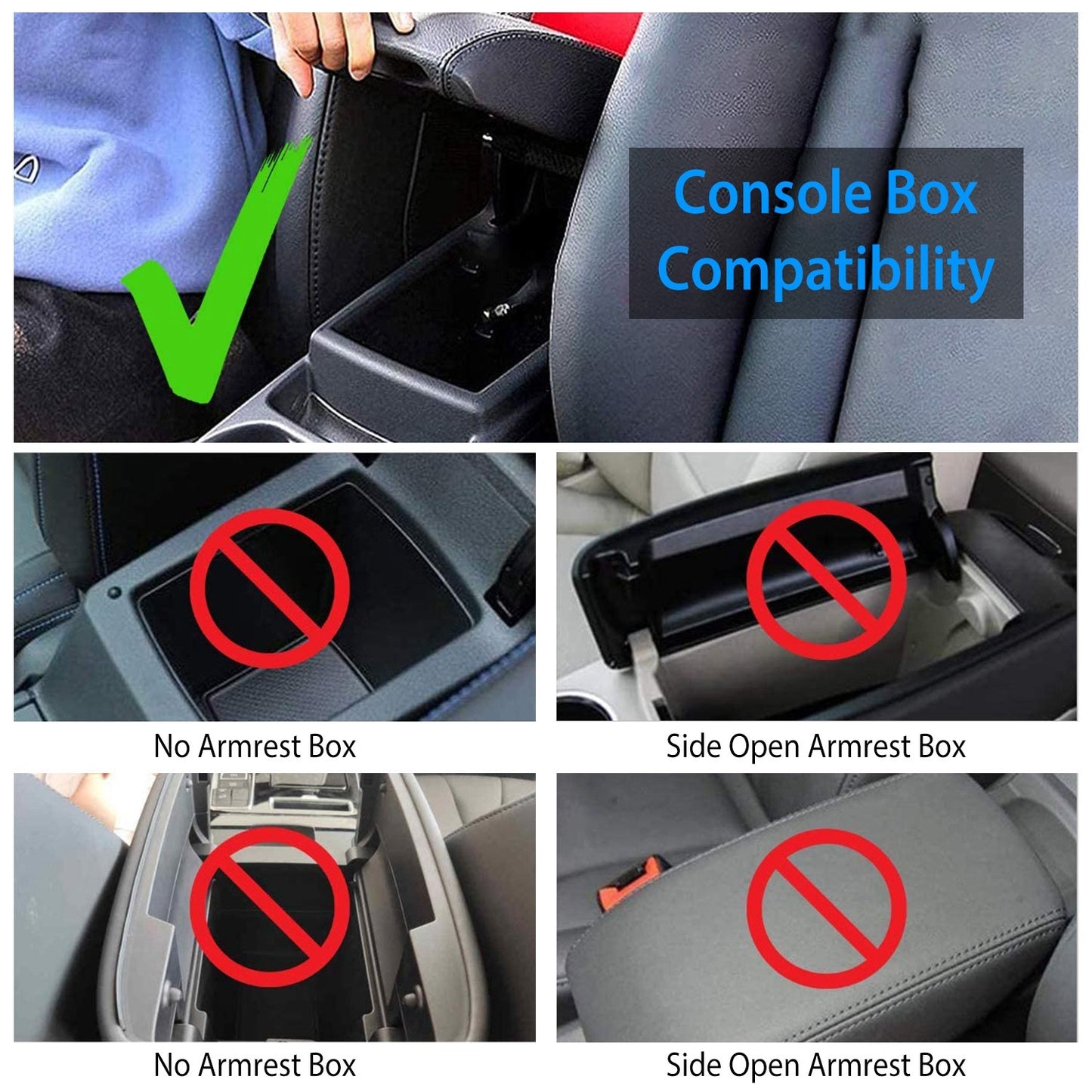 Console Box Compatibility

No Armrest Box

Side Open Armrest Box

No Armrest Box

Side Open Armrest Box