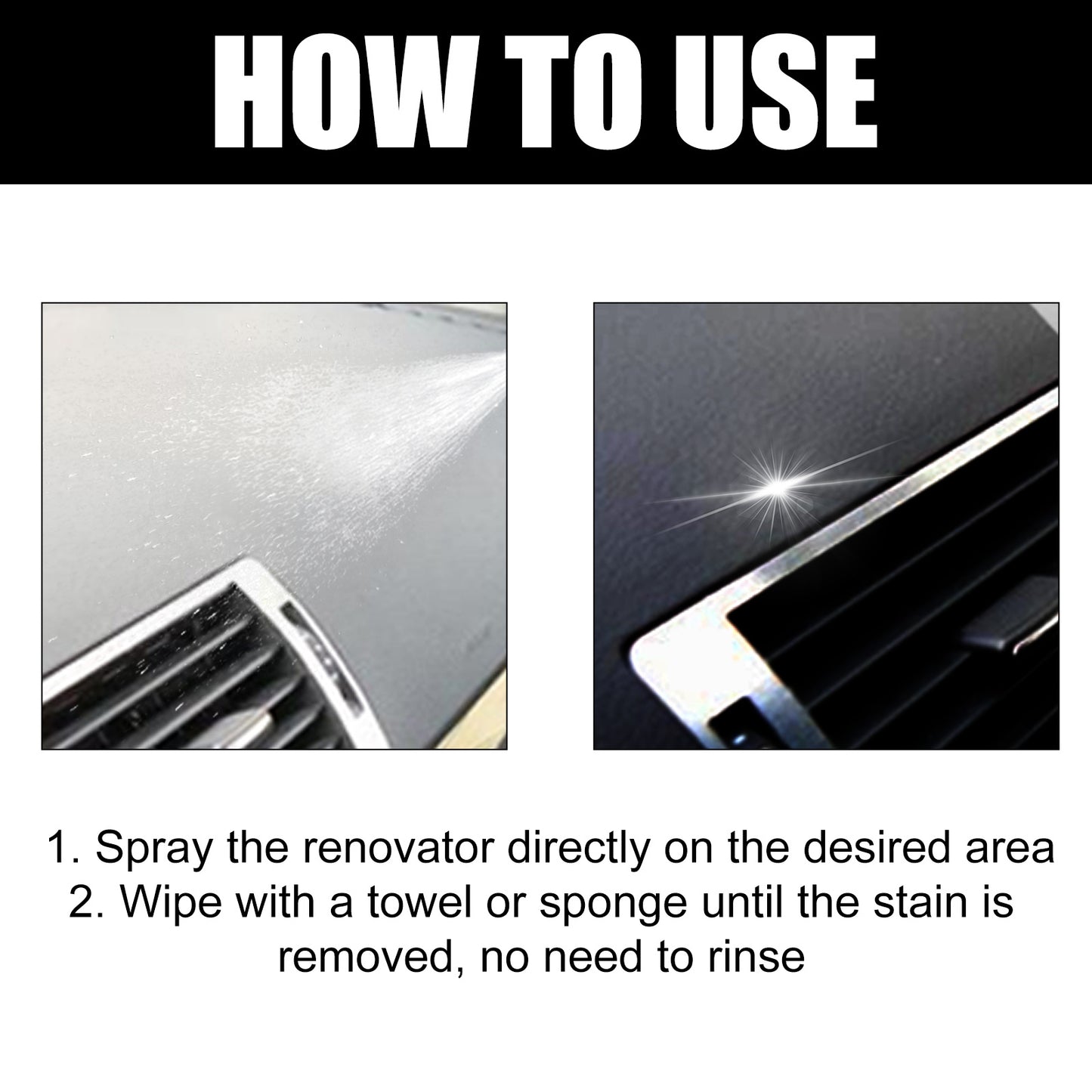 HOW TO USE

1. Spray the renovator directly on the desired area
2. Wipe with a towel or sponge until the stain is removed, no need to rinse